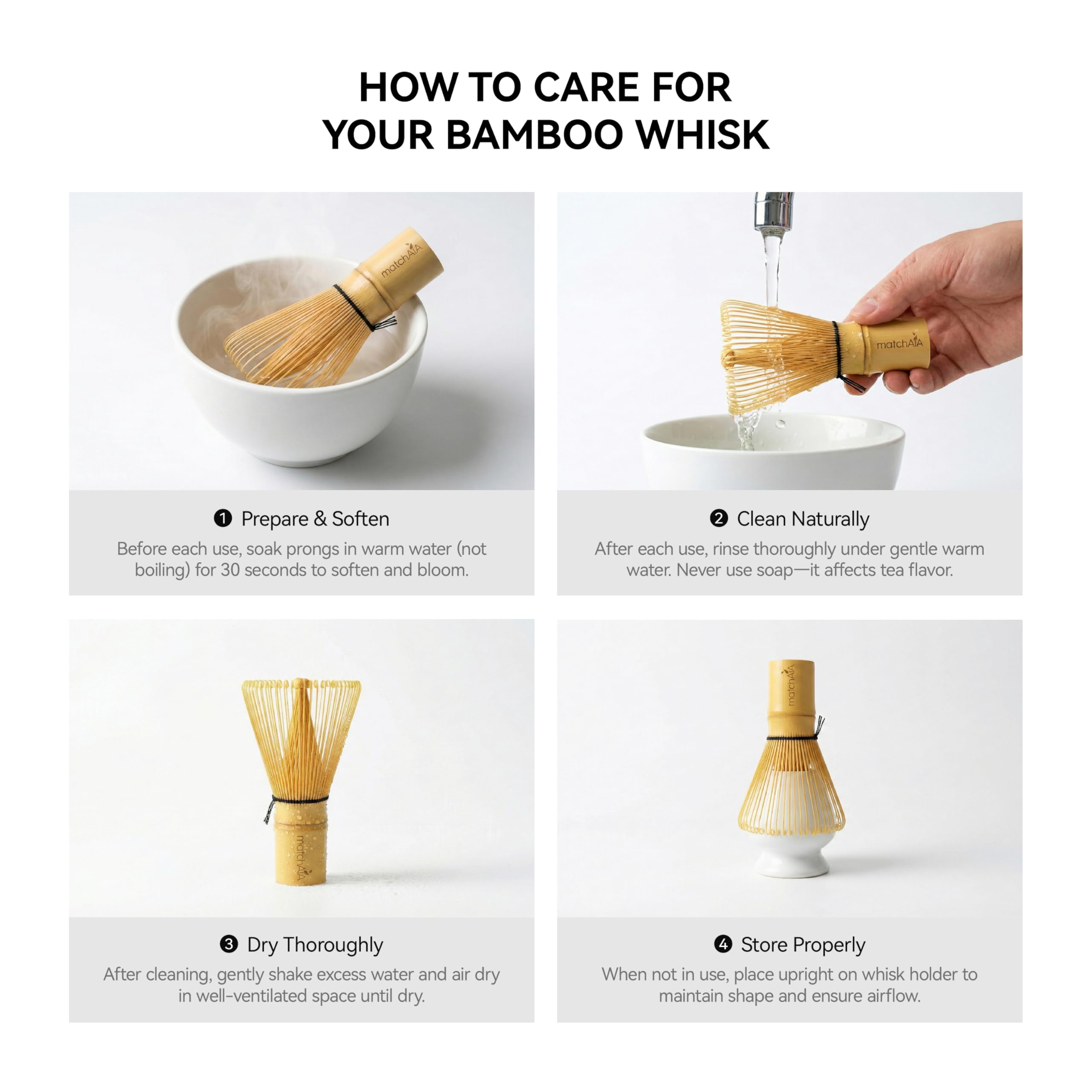 HOW TO CARE FOR YOUR BAMBOO WHISK

matchAIA

❶ Prepare & Soften
Before each use, soak prongs in warm water (not boiling) for 30 seconds to soften and bloom.

matchAIA

❷ Clean Naturally
After each use, rinse thoroughly under gentle warm water. Never use soap—it affects tea flavor.

matchAIA

❸ Dry Thoroughly
After cleaning, gently shake excess water and air dry in well-ventilated space until dry.

matchAIA

❹ Store Properly
When not in use, place upright on whisk holder to maintain shape and ensure airflow.