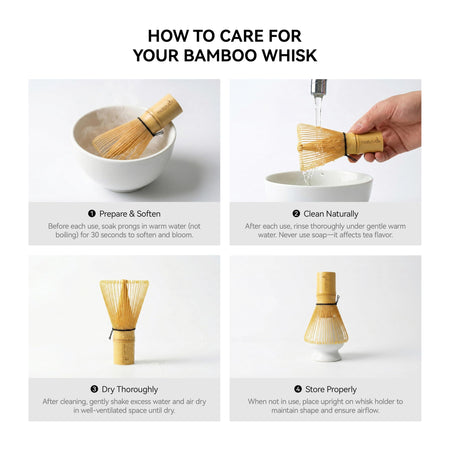 HOW TO CARE FOR YOUR BAMBOO WHISK

❶ Prepare & Soften
Before each use, soak prongs in warm water (not boiling) for 30 seconds to soften and bloom.

❷ Clean Naturally
After each use, rinse thoroughly under gentle warm water. Never use soap—it affects tea flavor.

❸ Dry Thoroughly
After cleaning, gently shake excess water and air dry in well-ventilated space until dry.

❹ Store Properly
When not in use, place upright on whisk holder to maintain shape and ensure airflow.